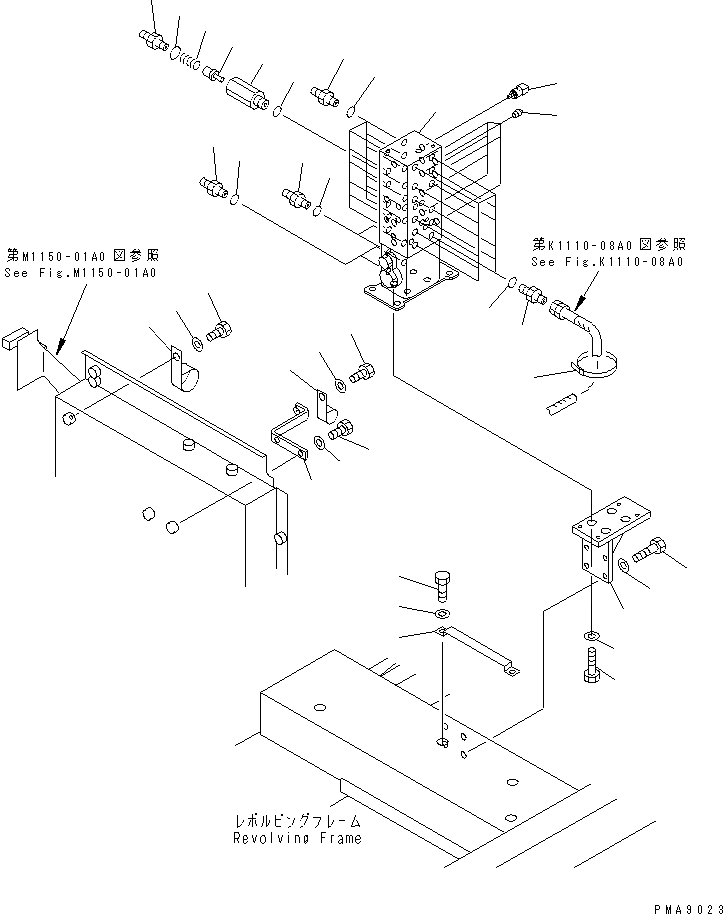 第M1150-01A0 図参照
See Fig.M1150-01A0

第K1110-08A0 図参照
See Fig.K1110-08A0

レボルビングフレーム
Revolving Frame

PMA9023