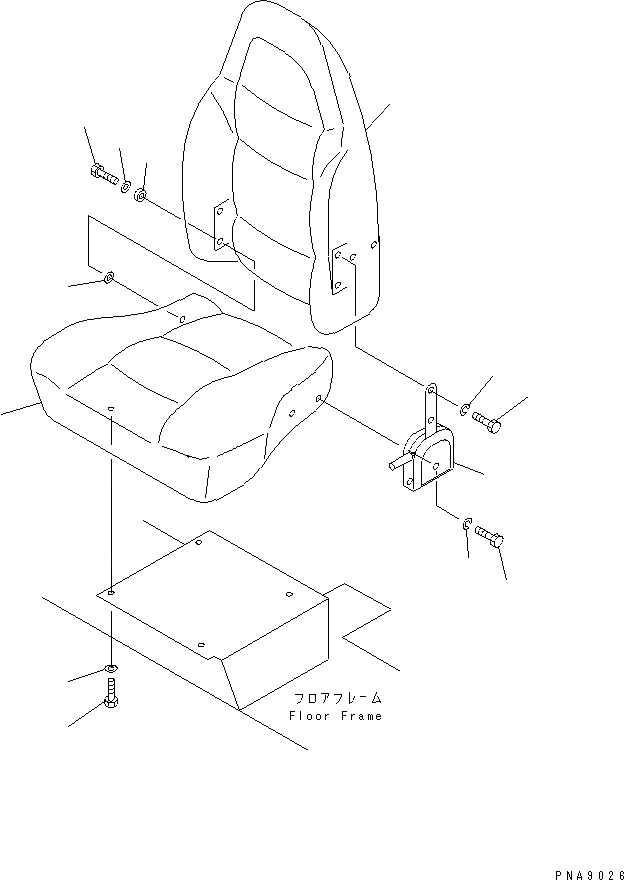 フロアフレーム
Floor Frame

PNA9026