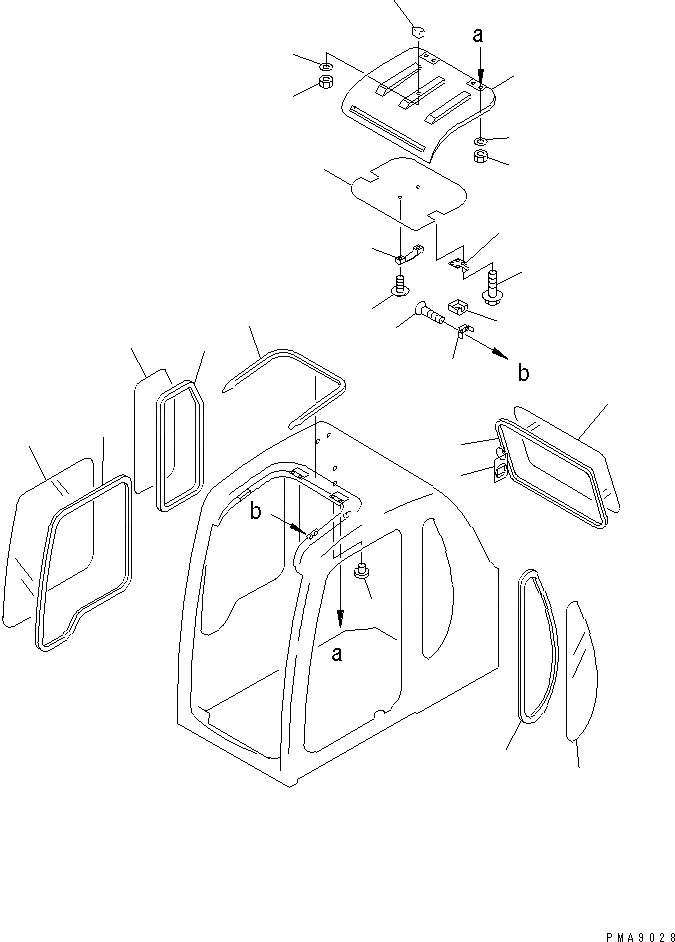 a

b

b

a

PMA9028