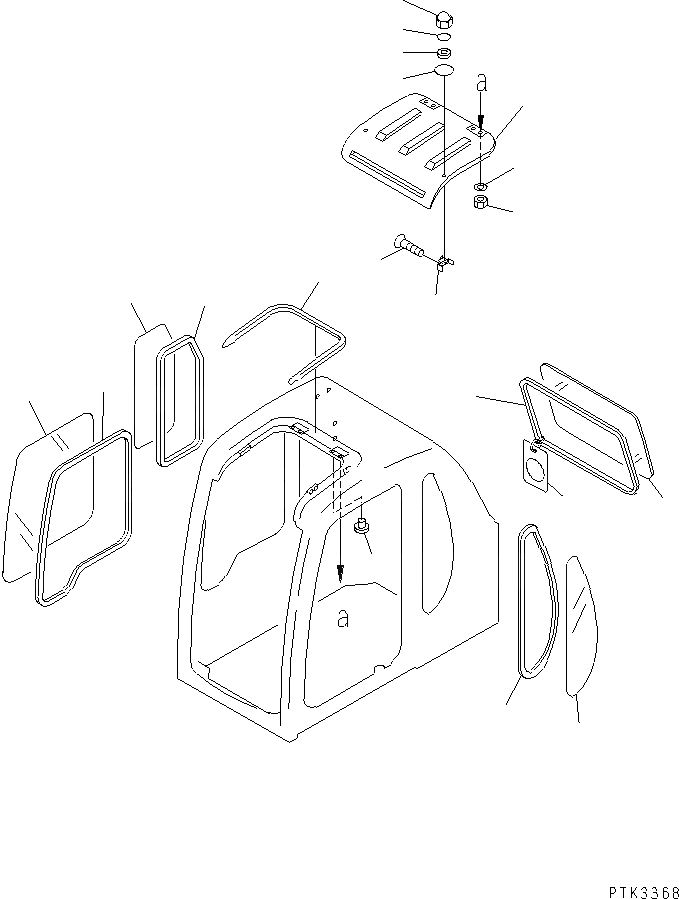 a

a

PTK3368