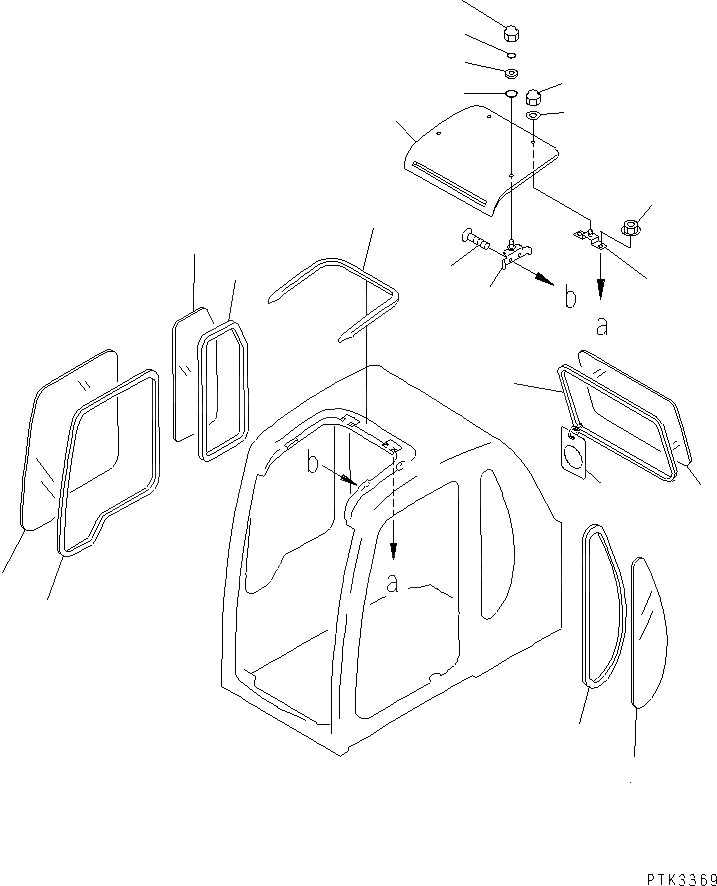 b
a
b
a
PTK3369