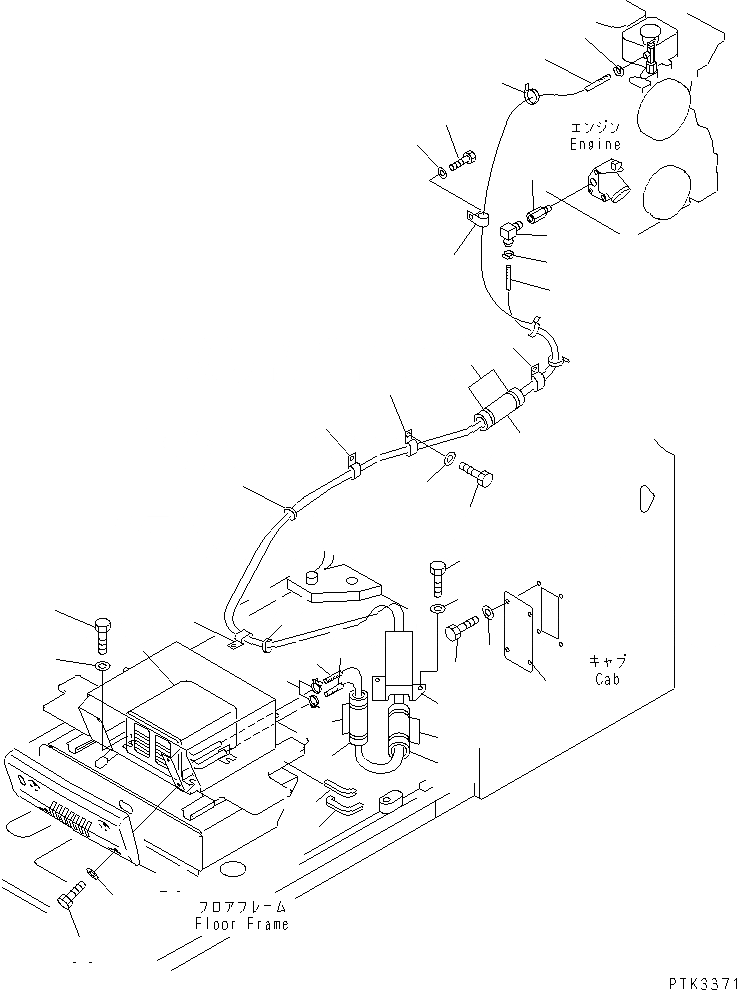 エンジン
Engine

キャブ
Cab

フロアフレーム
Floor Frame

PTK3371