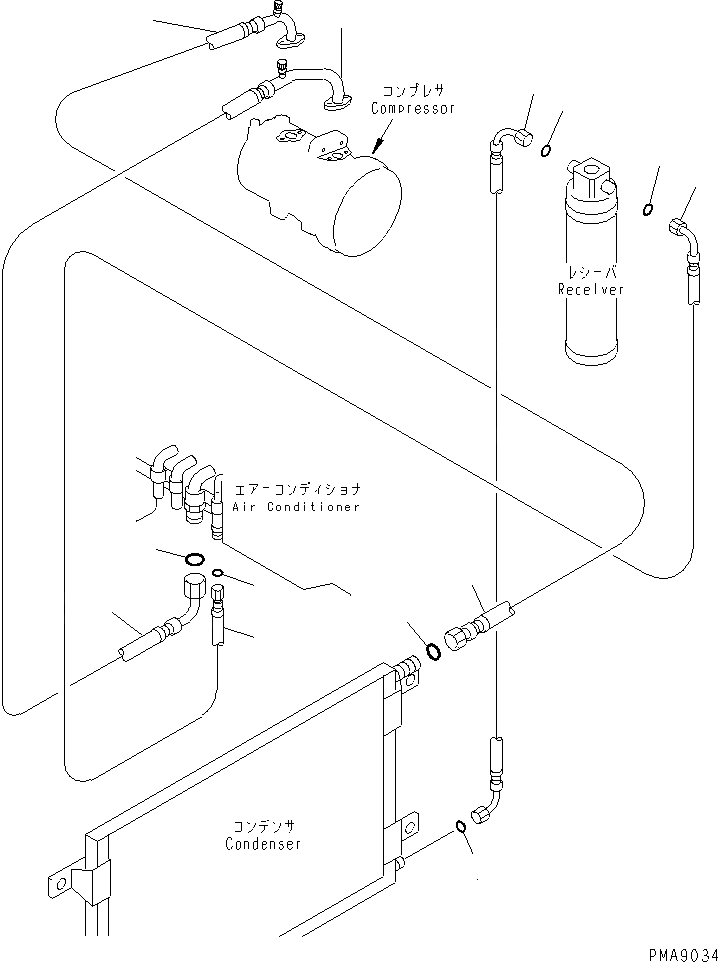 コンプレサ
Compressor

レシーバ
Receiver

エアーコンディショナ
Air Conditioner

コンデンサ
Condenser

PMA9034