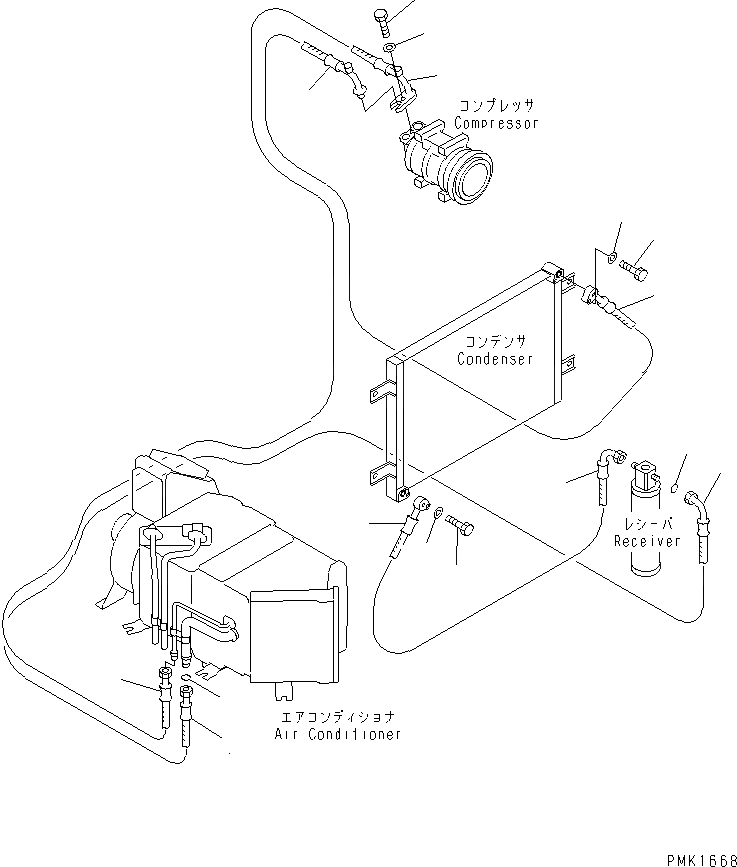 コンプレッサ
Compressor

コンデンサ
Condenser

レシーバ
Receiver

エアコンディショナ
Air Conditioner

PMK1668