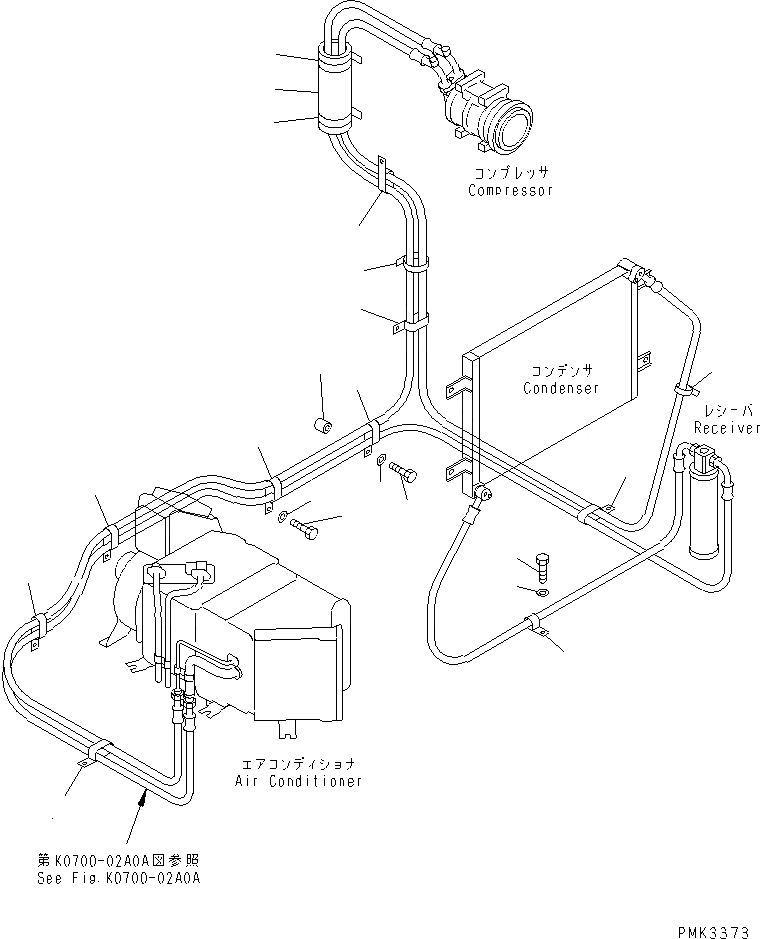 コンプレッサ
Compressor

コンデンサ
Condenser

レシーバ
Receiver

エアコンディショナ
Air Conditioner

第K0700-02A0A図参照
See Fig.K0700-02A0A

PMK3373