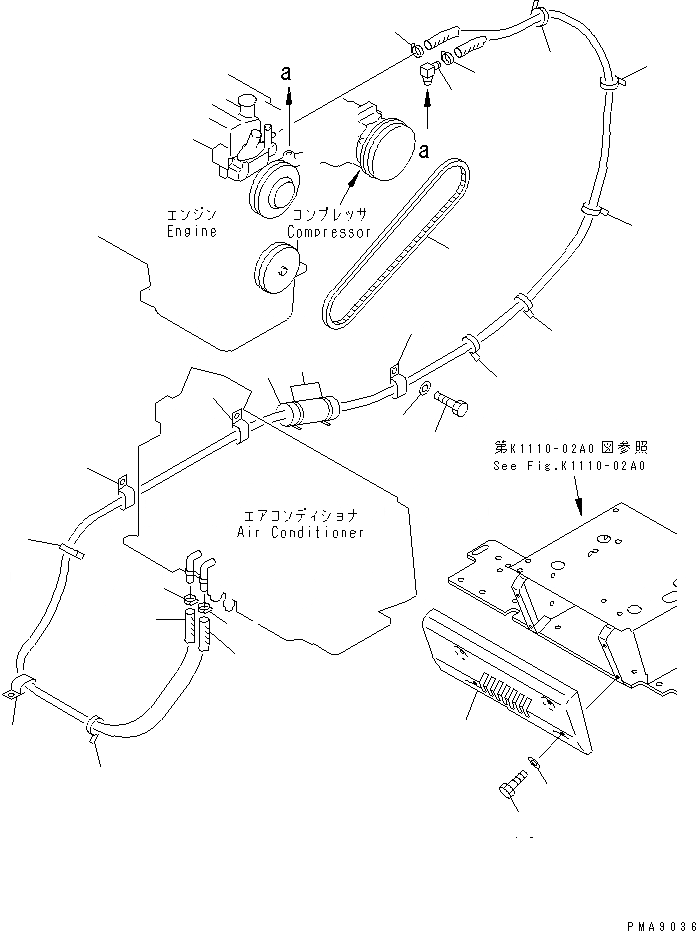 a

a

エンジン
Engine

コンプレッサ
Compressor

第K1110-02A0図参照
See Fig.K1110-02A0

エアコンディショナ
Air Conditioner

PMA9036