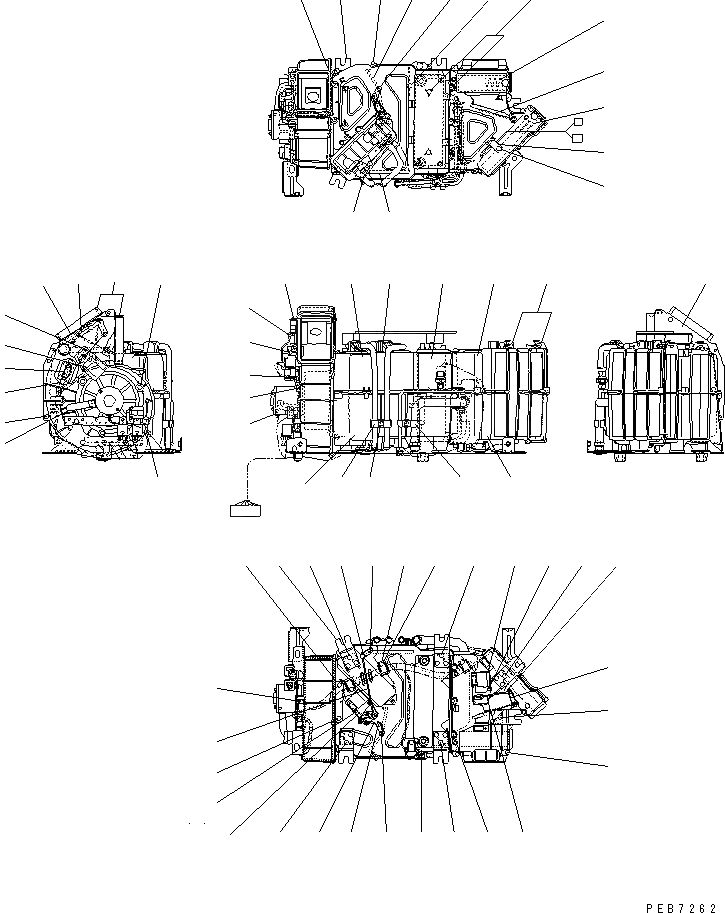 PEB7262