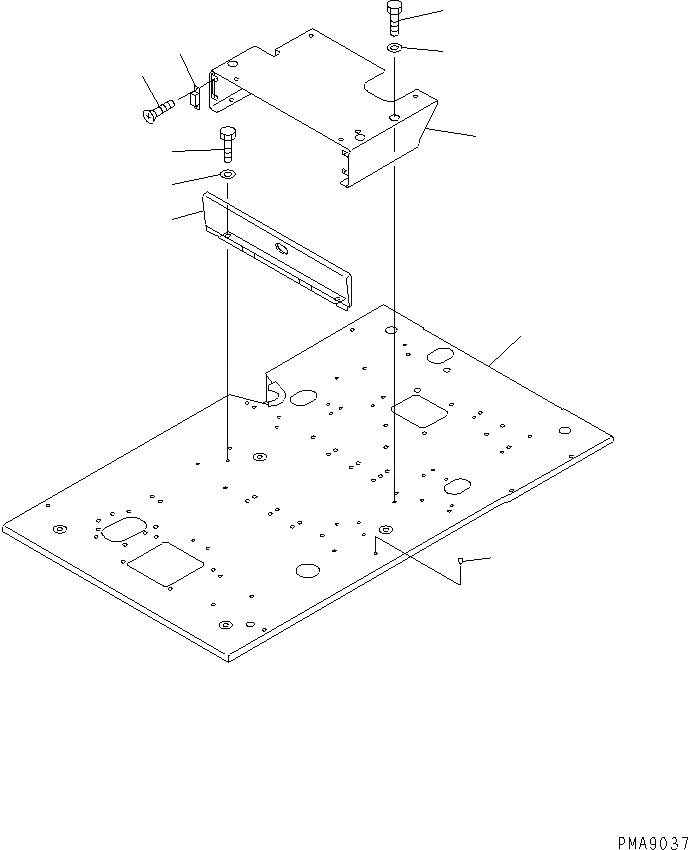 PMA9037