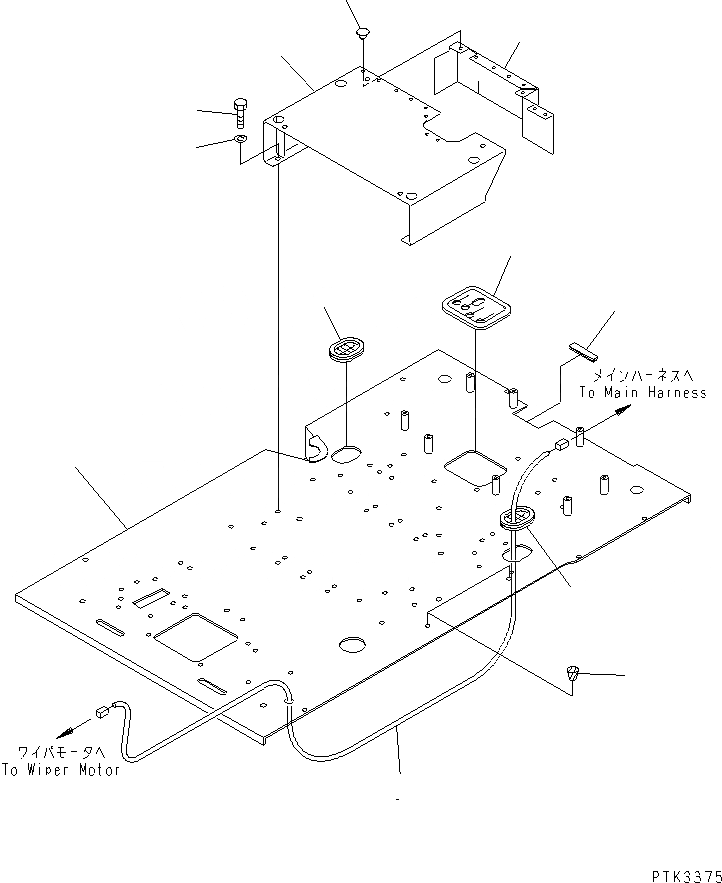 メインハーネスへ
To Main Harness

ワイパモータへ
To Wiper Motor

PTK3375