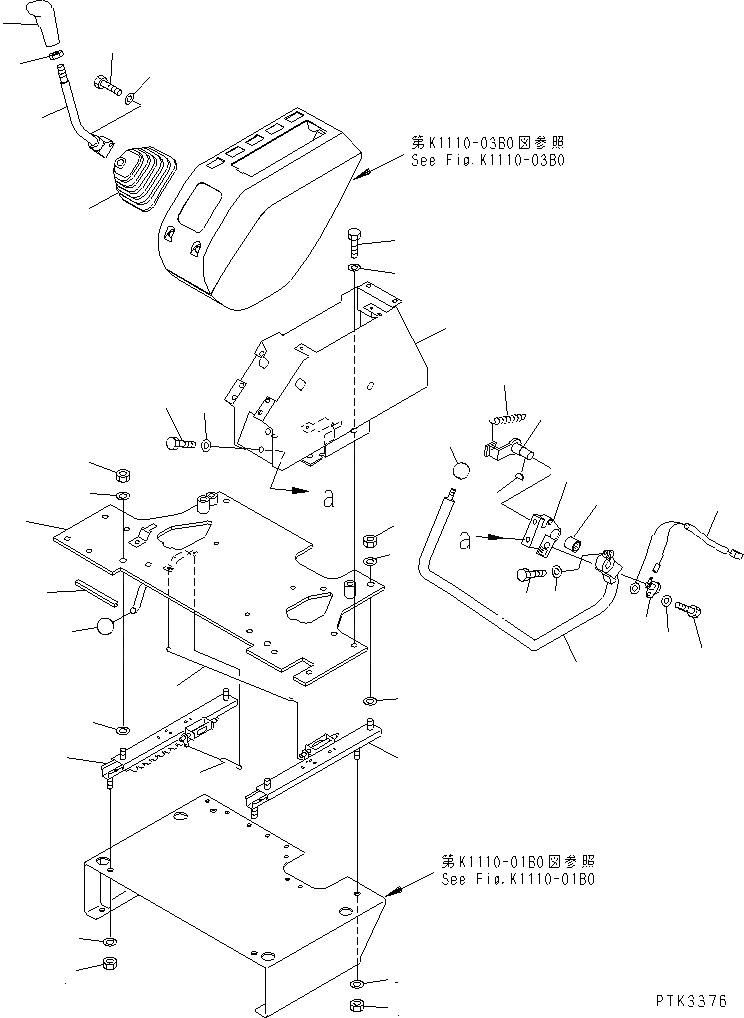 第K1110-03B0図参照
See Fig.K1110-03B0

a

a

第K1110-01B0図参照
See Fig.K1110-01B0

PTK3376