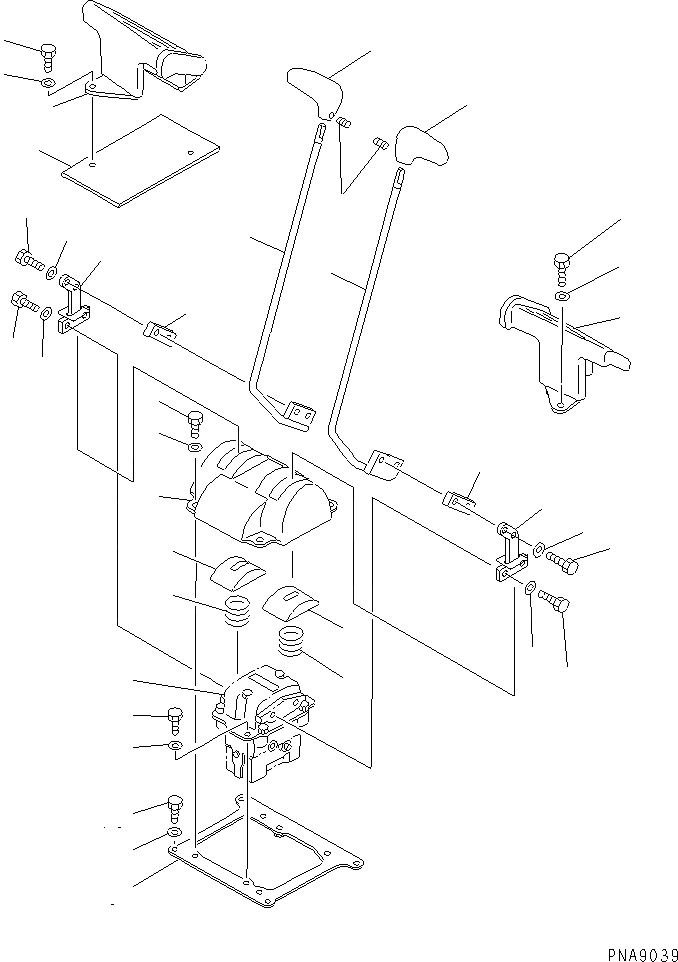 PNA9039