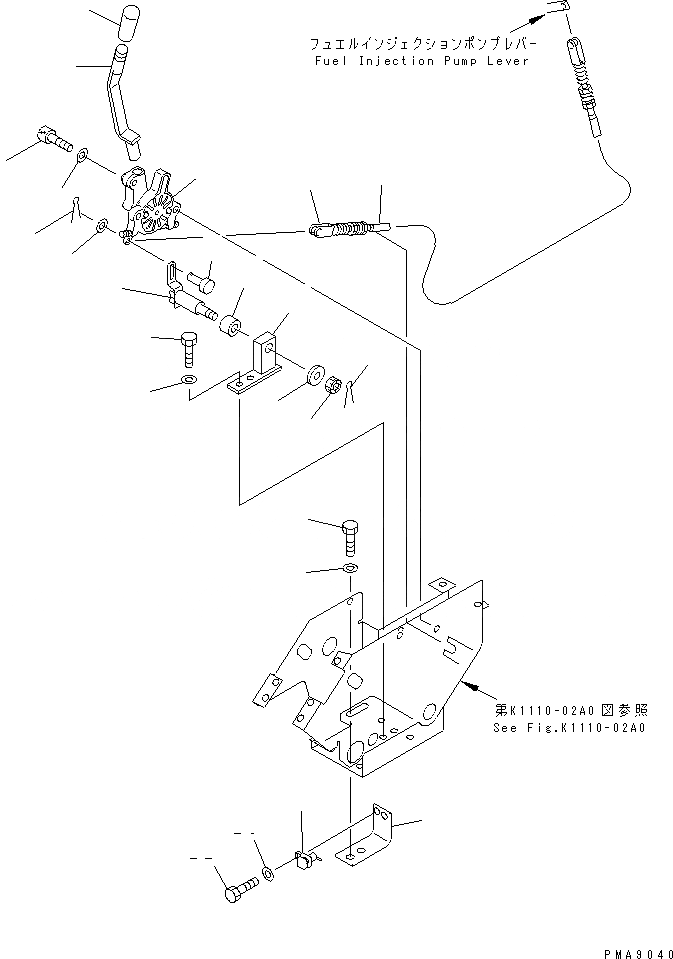 フュエルインジェクションポンプレバー
Fuel Injection Pump Lever

第K1110-02A0図参照
See Fig.K1110-02A0

PMA9040