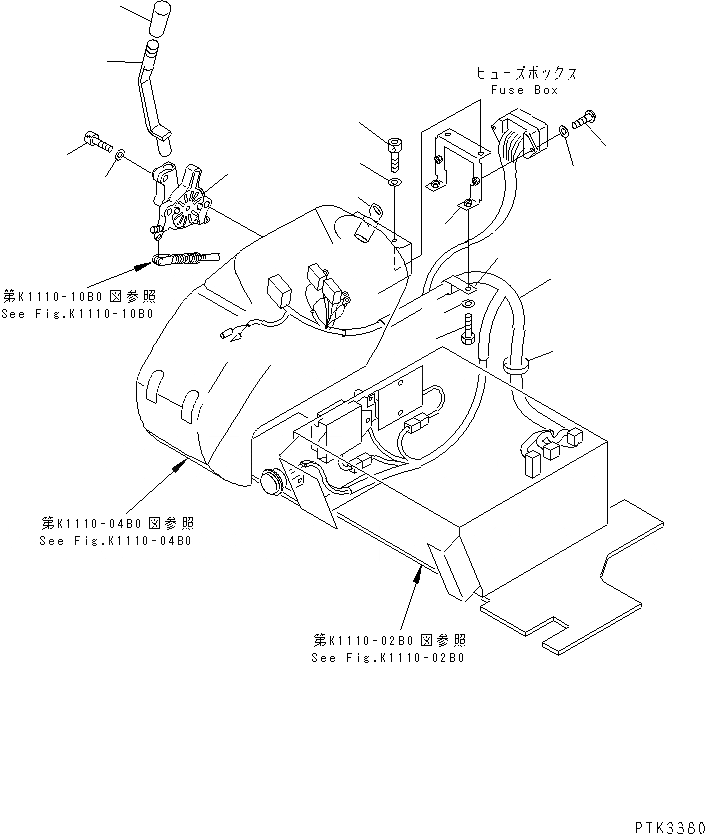 ヒューズボックス
Fuse Box

第K1110-10B0 図参照
See Fig.K1110-10B0

第K1110-04B0 図参照
See Fig.K1110-04B0

第K1110-02B0 図参照
See Fig.K1110-02B0

PTK3380