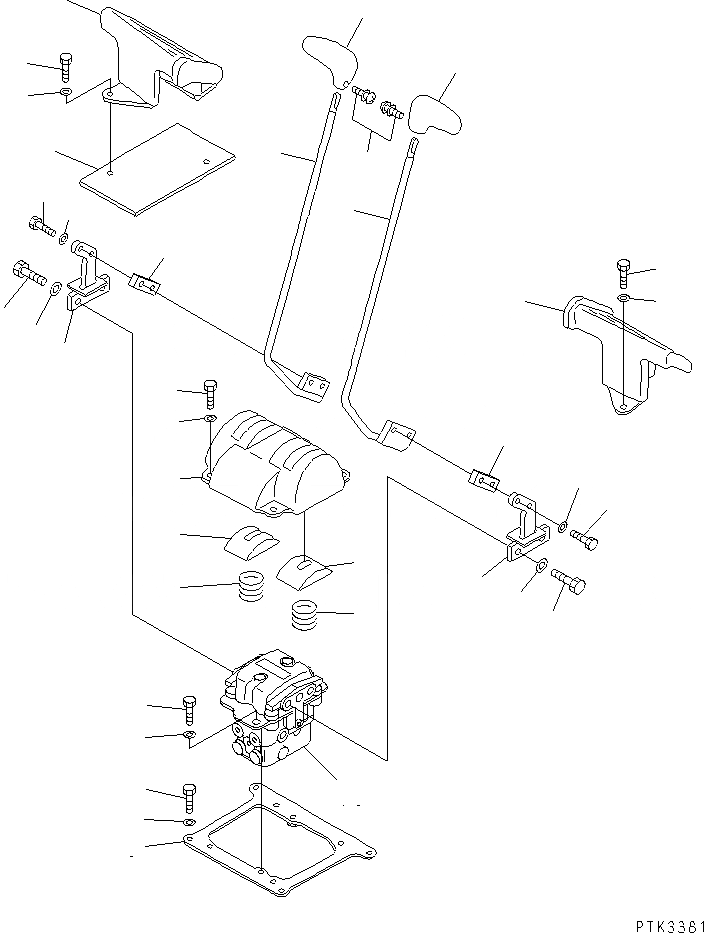 PTK3381