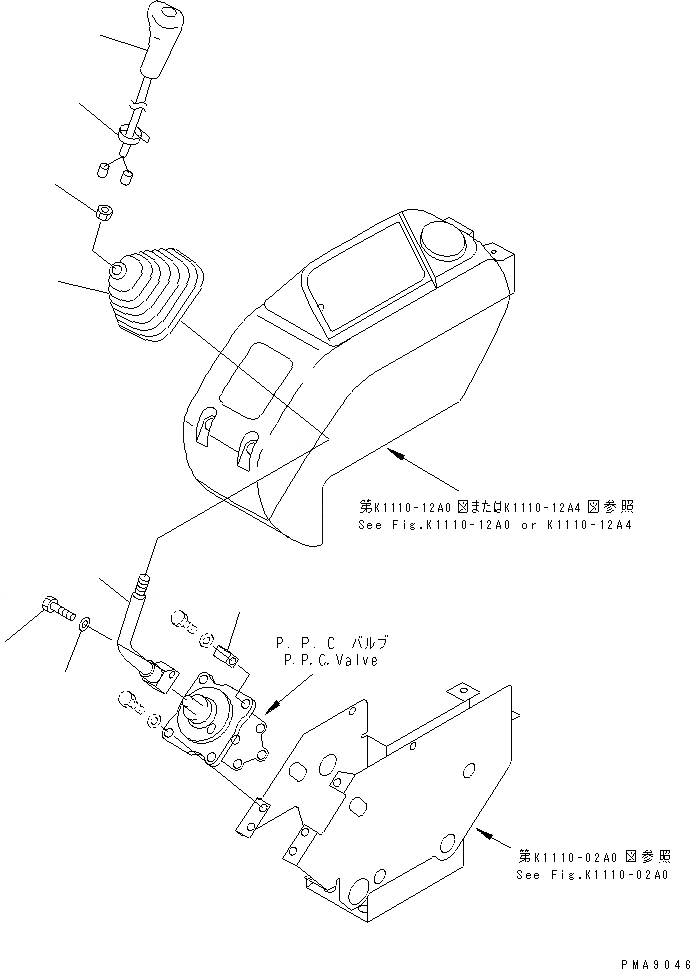 第K1110-12A0 図またはK1110-12A4 図参照
See Fig.K1110-12A0 or K1110-12A4

P. P. C バルブ
P.P.C.Valve

第K1110-02A0 図参照
See Fig.K1110-02A0

PMA9046