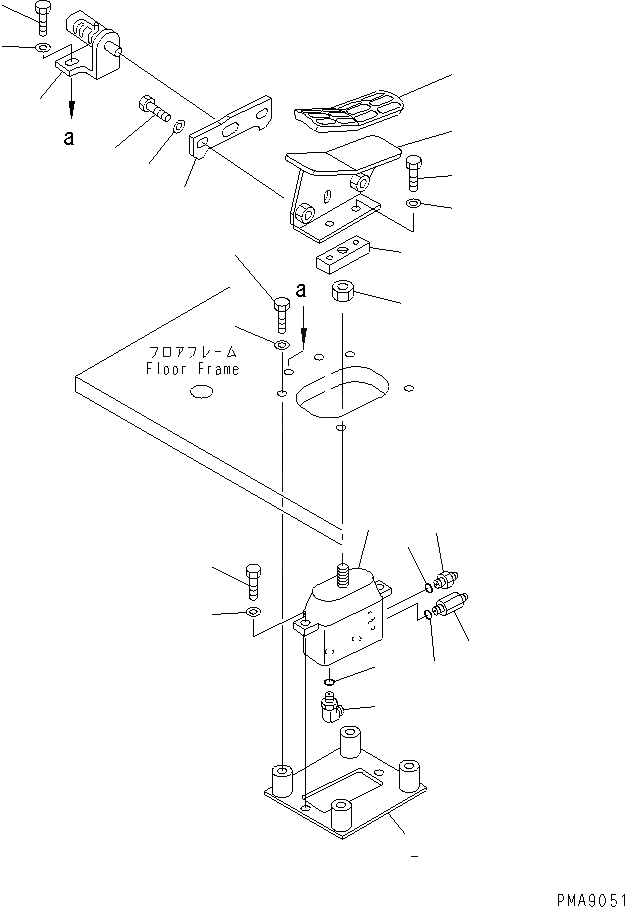 a

a

フロアフレーム
Floor Frame

PMA9051