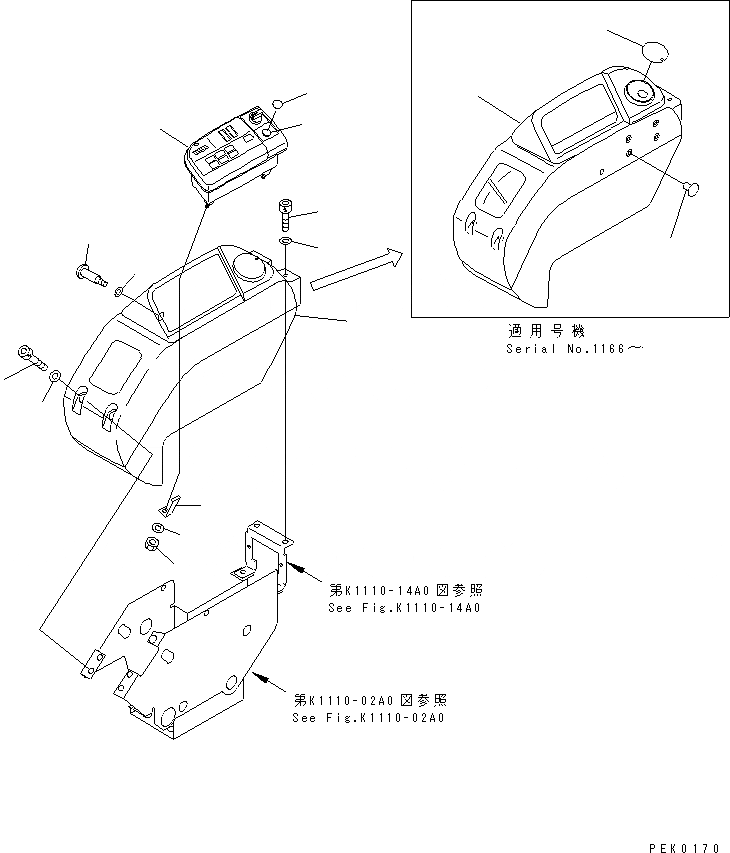 適用号機
Serial No.1166～

第K1110-14A0図参照
See Fig.K1110-14A0

第K1110-02A0図参照
See Fig.K1110-02A0

PEK0170