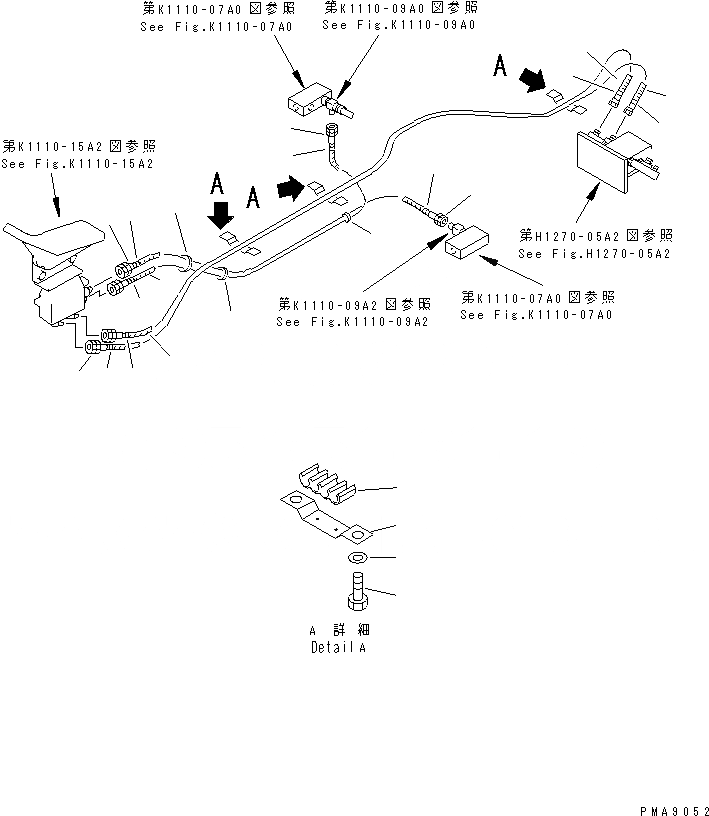 第K1110-07A0 図参照
See Fig.K1110-07A0

第K1110-09A0 図参照
See Fig.K1110-09A0

A

第K1110-15A2 図参照
See Fig.K1110-15A2

A

A

第H1270-05A2 図参照
See Fig.H1270-05A2

第K1110-09A2 図参照
See Fig.K1110-09A2

第K1110-07A0 図参照
See Fig.K1110-07A0

A 詳 細
Detail A

PMA9052