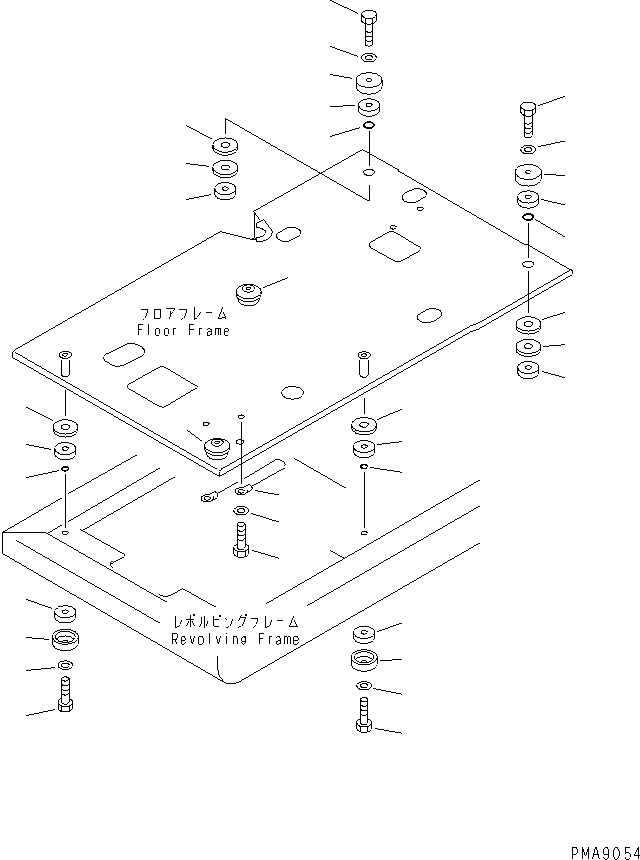 フロアフレーム
Floor Frame

レボルビングフレーム
Revolving Frame

PMA9054