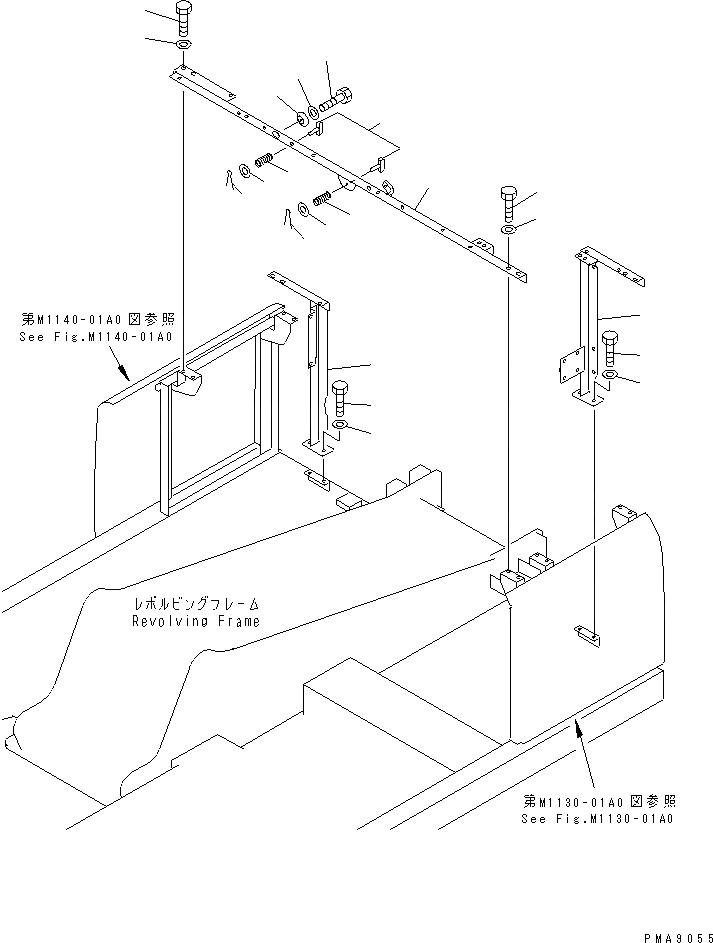 第M1140-01A0 図参照
See Fig.M1140-01A0

レボルビングフレーム
Revolving Frame

第M1130-01A0 図参照
See Fig.M1130-01A0

PMA9055