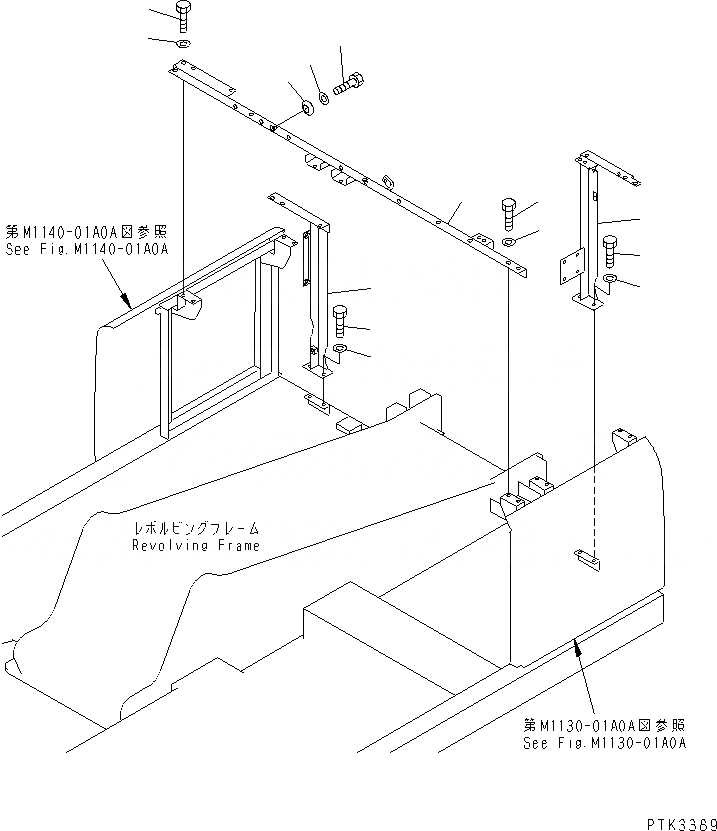 第M1140-01A0A図参照
See Fig.M1140-01A0A

レボルビングフレーム
Revolving Frame

第M1130-01A0A図参照
See Fig.M1130-01A0A

PTK3389