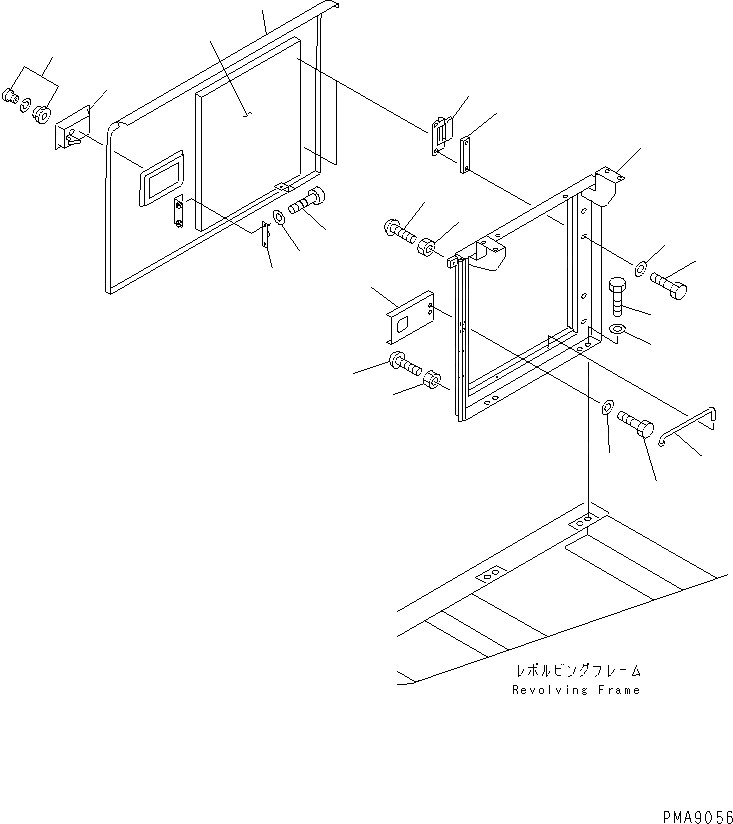 レボルビングフレーム
Revolving Frame

PMA9056