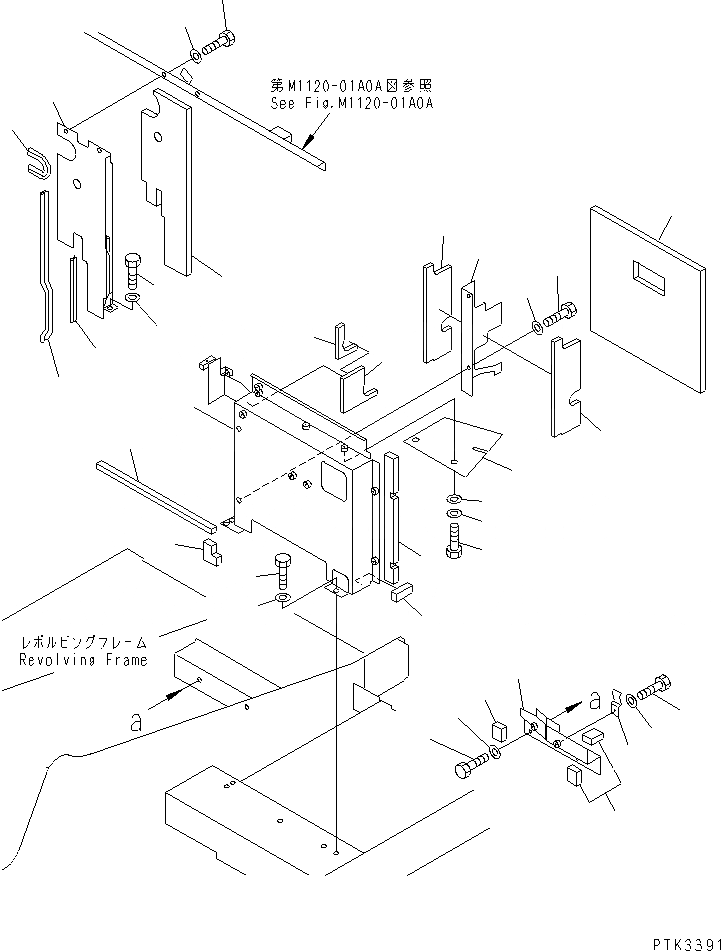 第M1120-01A0A図参照
See Fig.M1120-01A0A

レボルビングフレーム
Revolving Frame

a

a

PTK3391