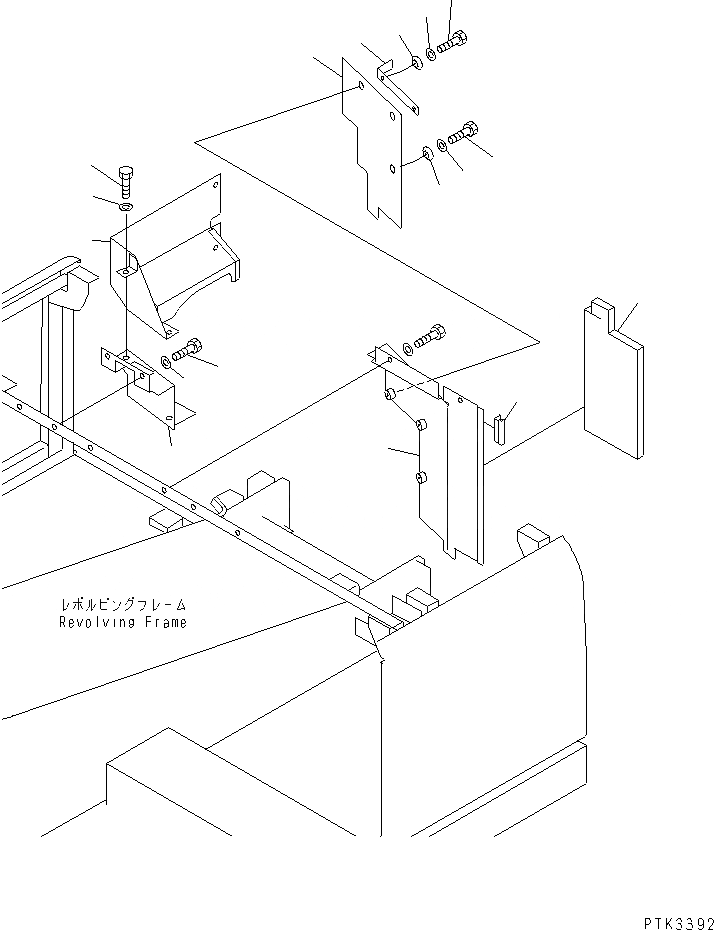 レボルビングフレーム
Revolving Frame

PTK3392