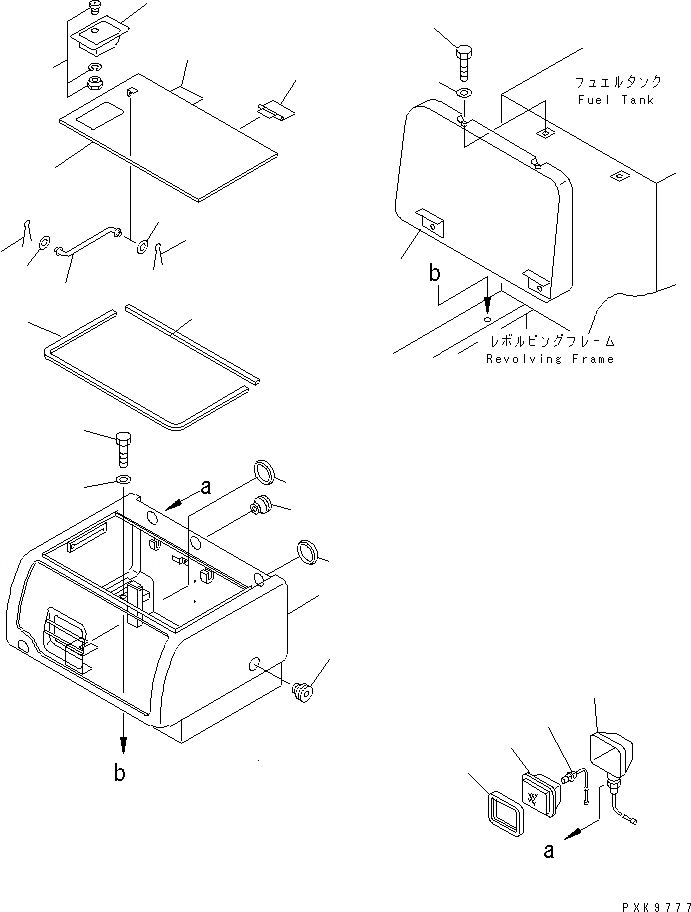 フュエルタンク
Fuel Tank

b

レボルビングフレーム
Revolving Frame

a

b

a

PXK9777