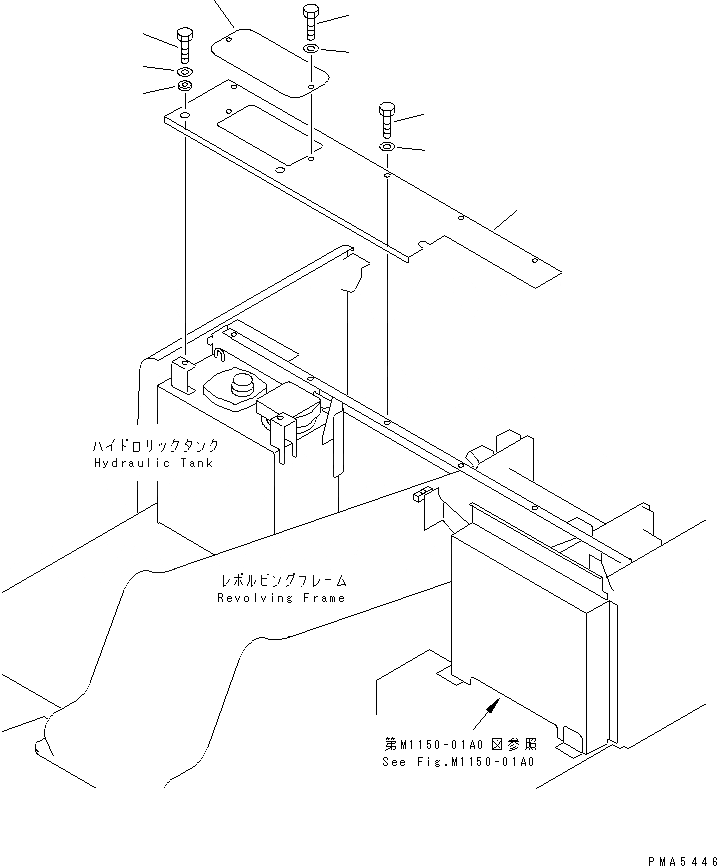 ハイドロリックタンク
Hydraulic Tank

レボルビングフレーム
Revolving Frame

第M1150-01A0 図参照
See Fig.M1150-01A0

PMA5446