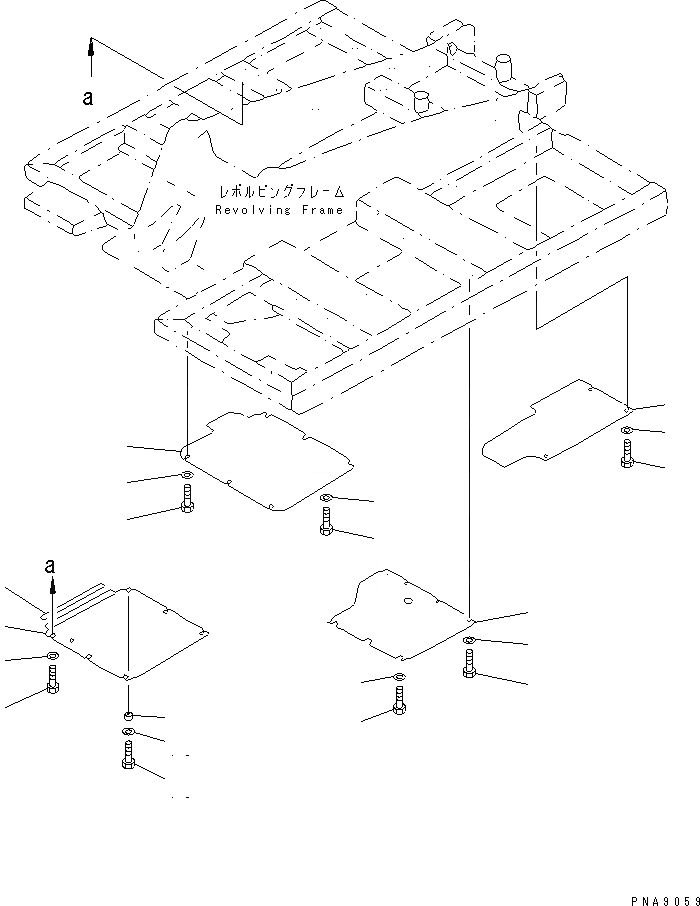 a

レボルビングフレーム
Revolving Frame

a

PNA9059