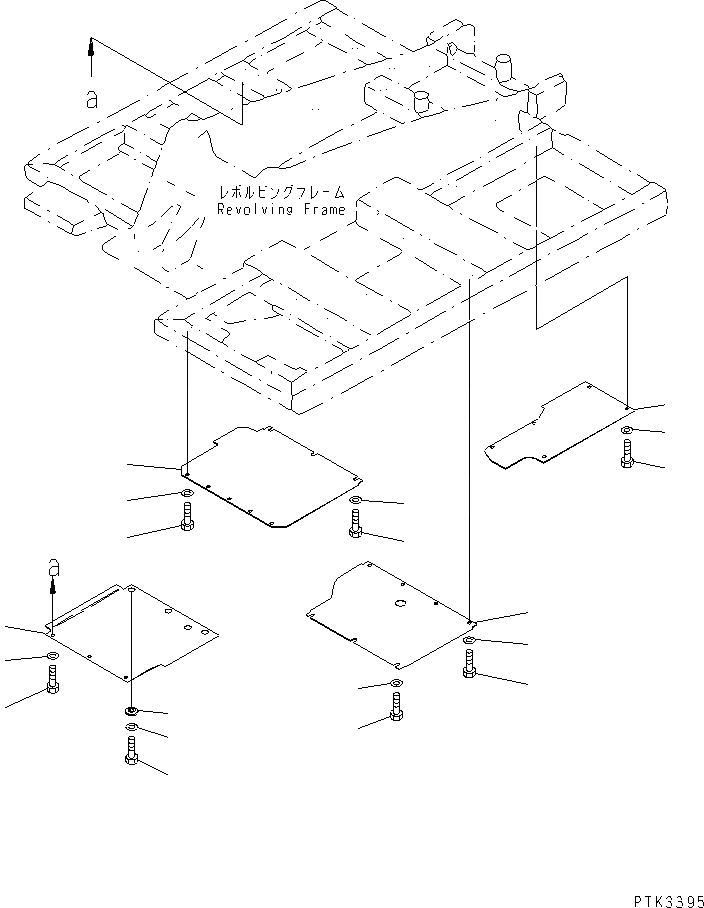 a

レボルビングフレーム
Revolving Frame

a

PTK3395