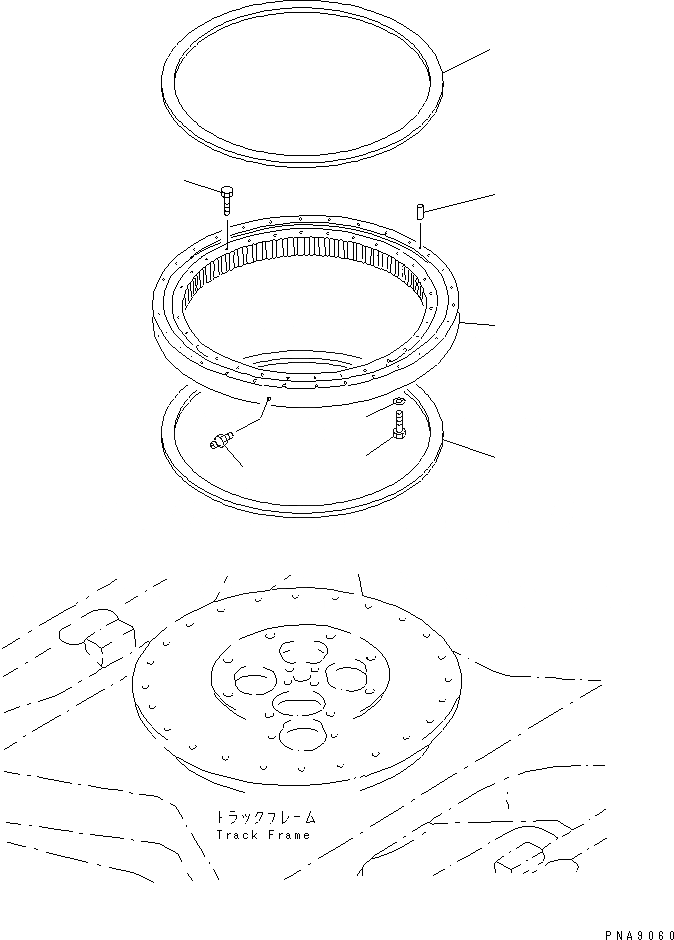 トラックフレーム
Track Frame

PNA9060