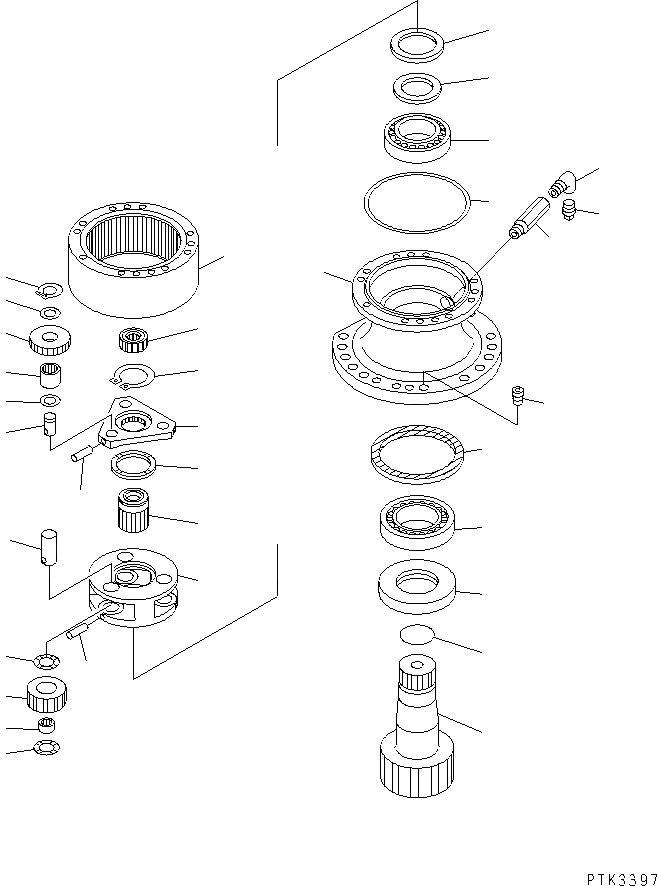 PTK3397