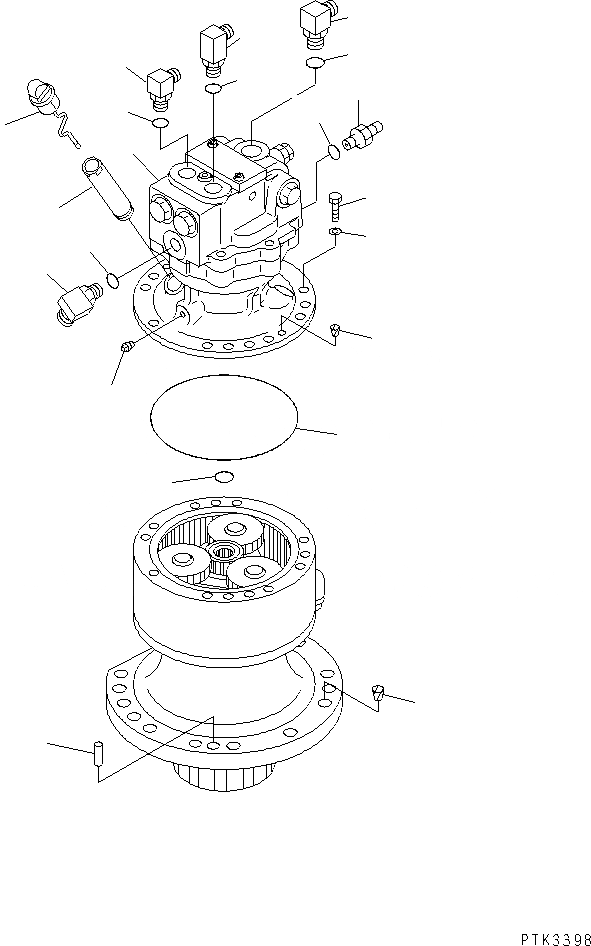 PTK3398