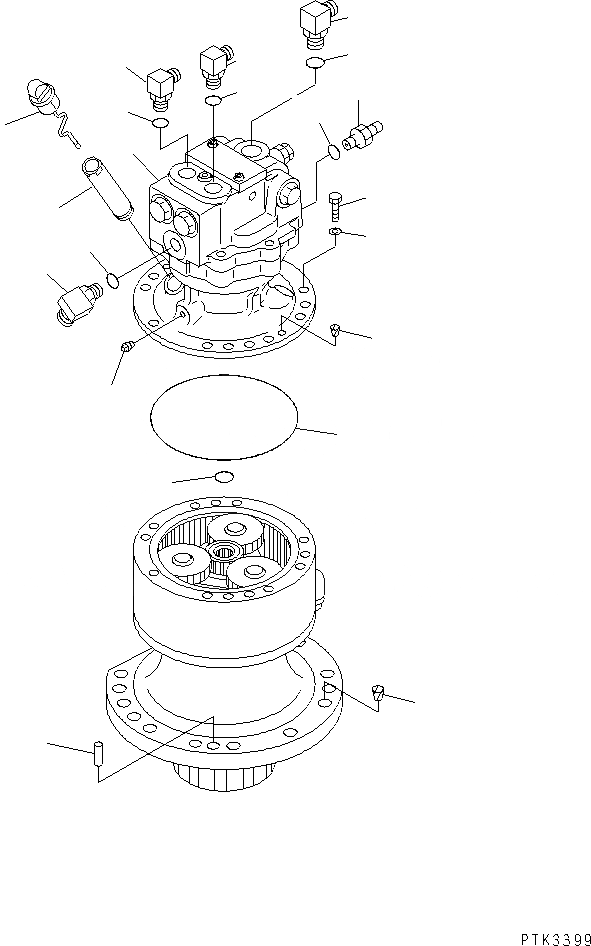 PTK3399