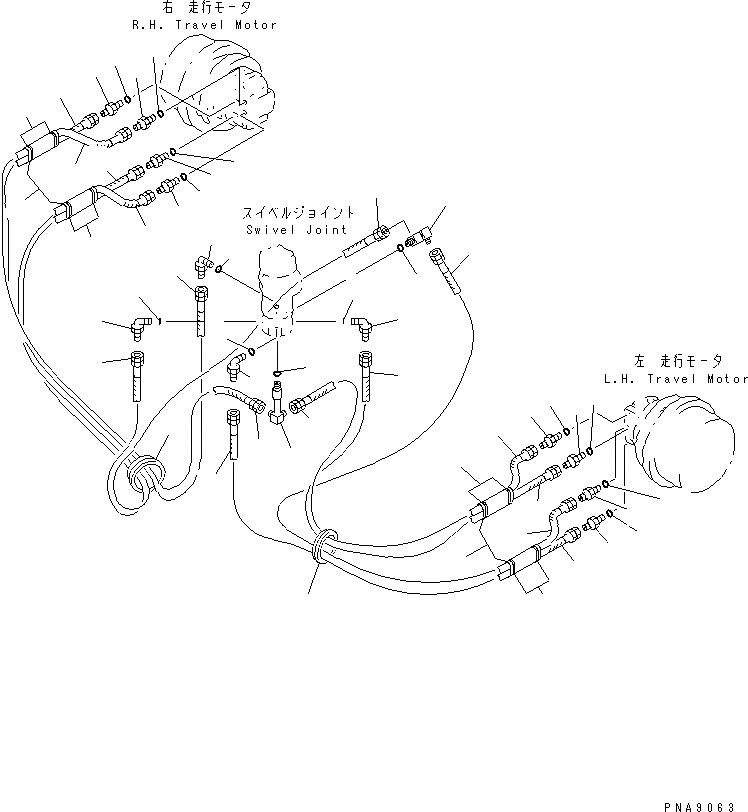 右 走行モータ
R.H. Travel Motor

スイベルジョイント
Swivel Joint

左 走行モータ
L.H. Travel Motor

PNA9063