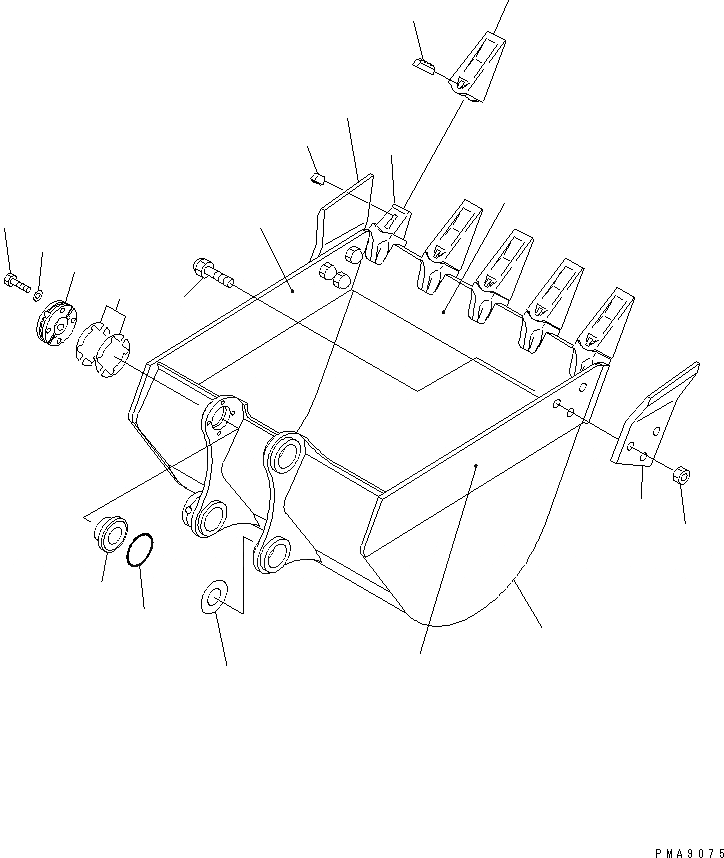 PMA9075