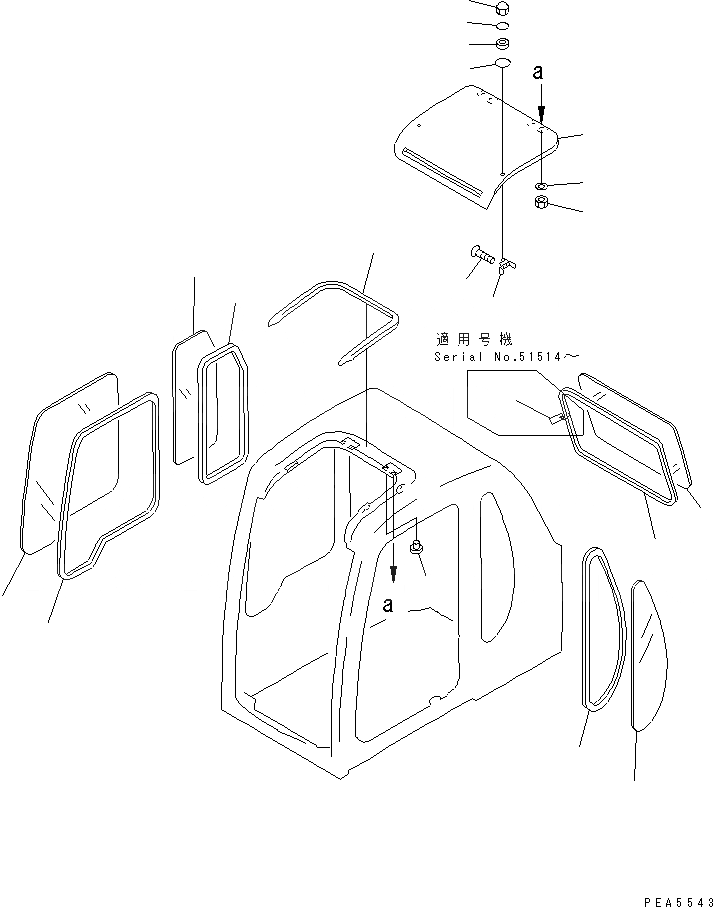 a

適用号機
Serial No.51514～

a

PEA5543