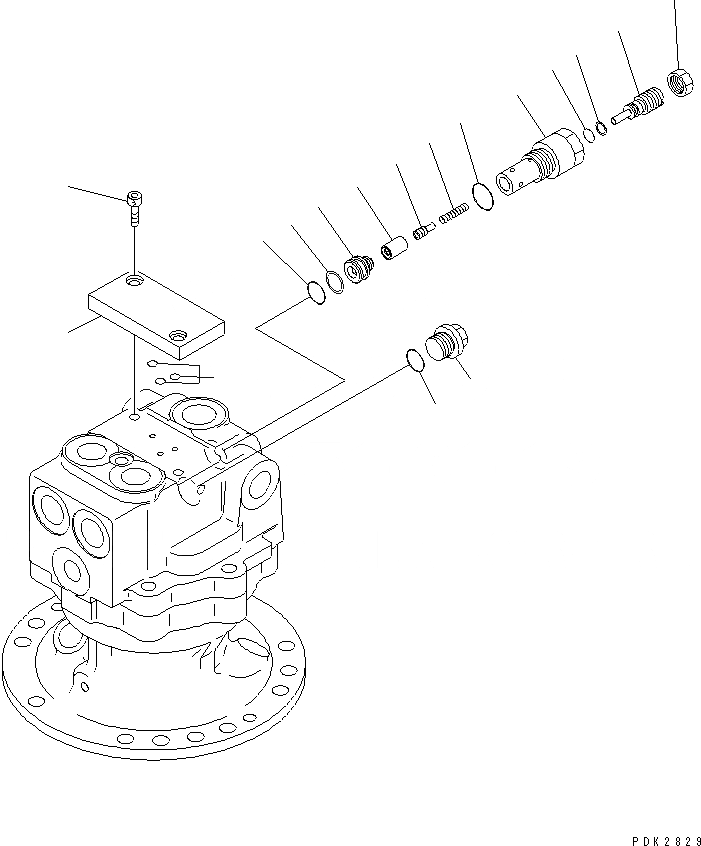 PDK2829