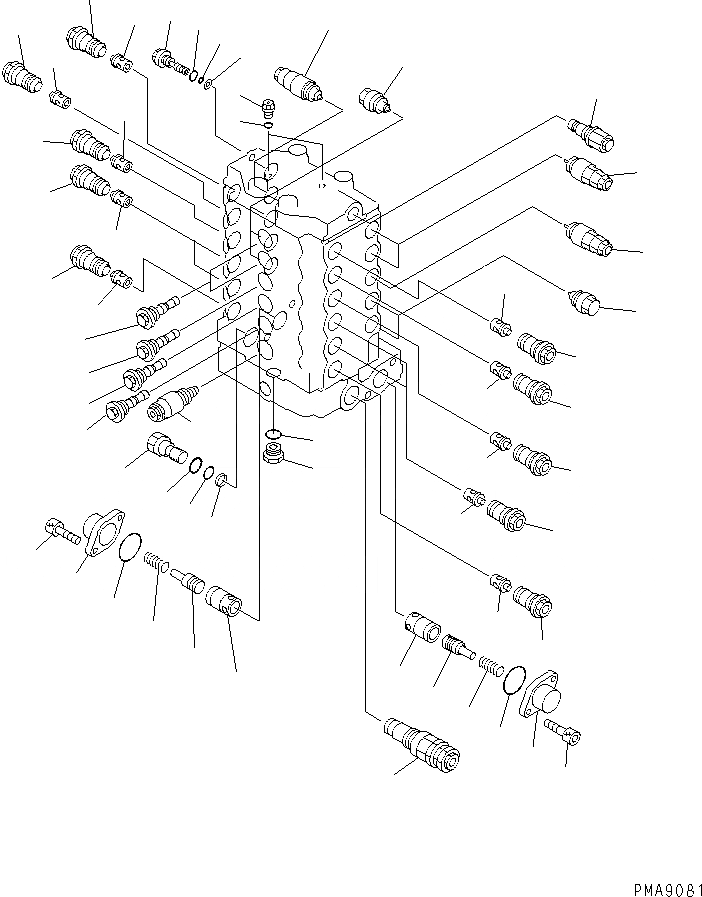 PMA9081