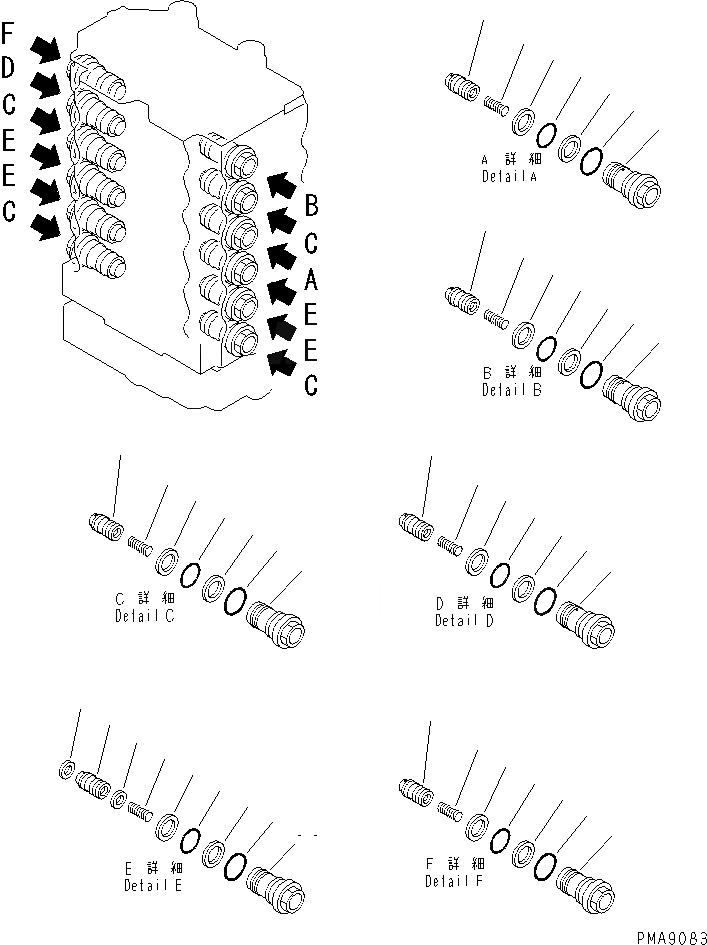 F
D
C
E
E
C

B
C
A
E
E
C

A 詳 細
Detail A

B 詳 細
Detail B

C 詳 細
Detail C

D 詳 細
Detail D

E 詳 細
Detail E

F 詳 細
Detail F

PMA9083