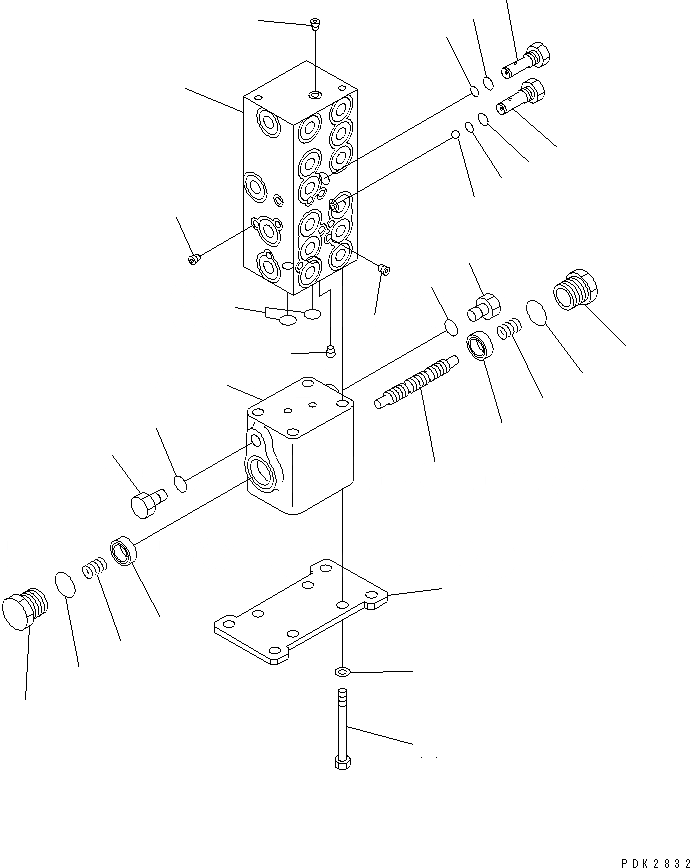 PDK2832