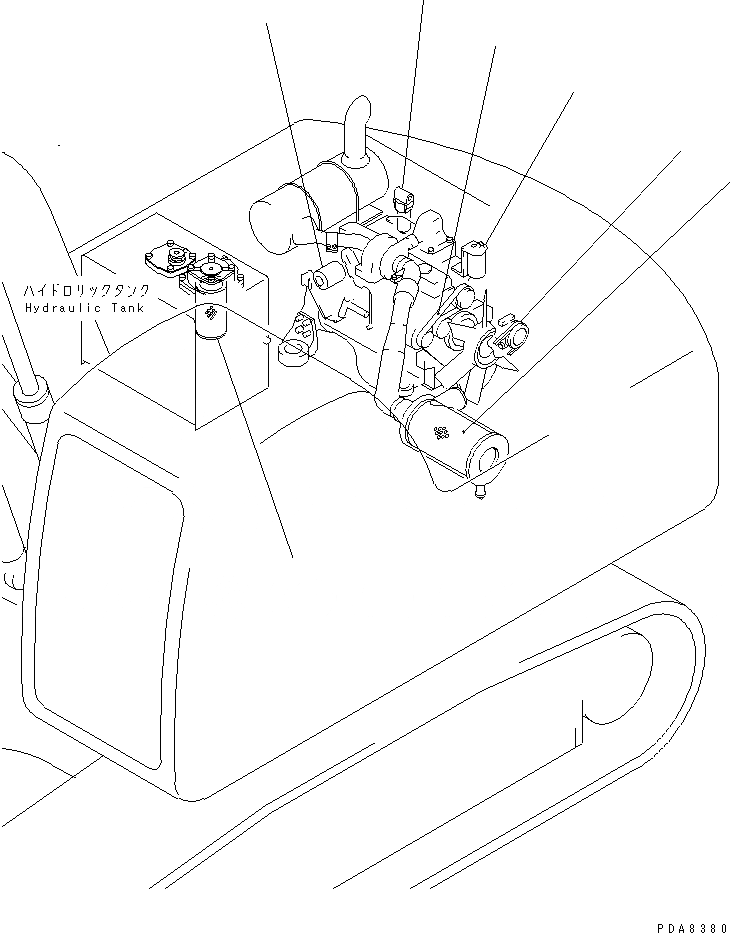 ハイドロリックタンク
Hydraulic Tank

PDA8380