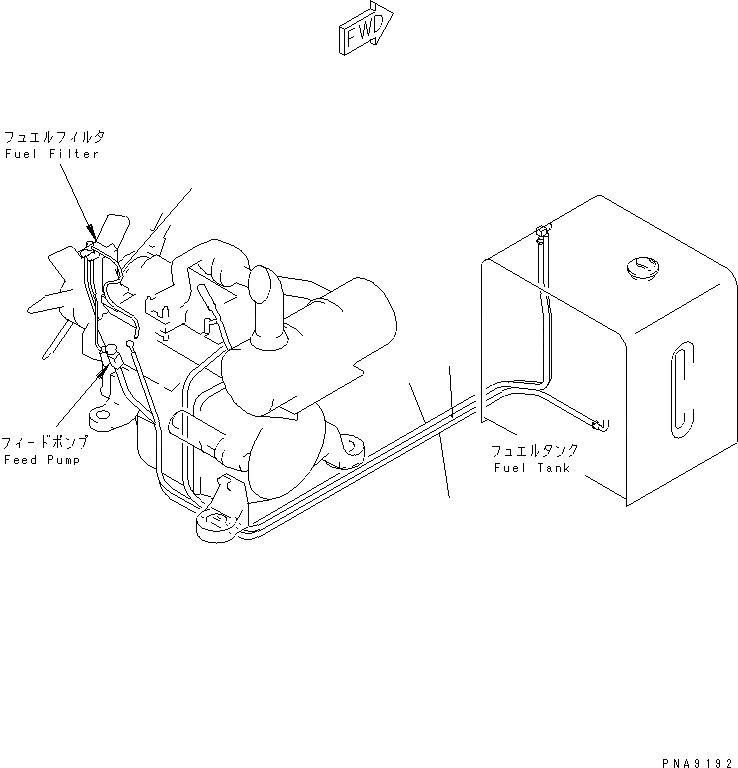 FWD

フュエルフィルタ
Fuel Filter

フィードポンプ
Feed Pump

フュエルタンク
Fuel Tank

PNA9192