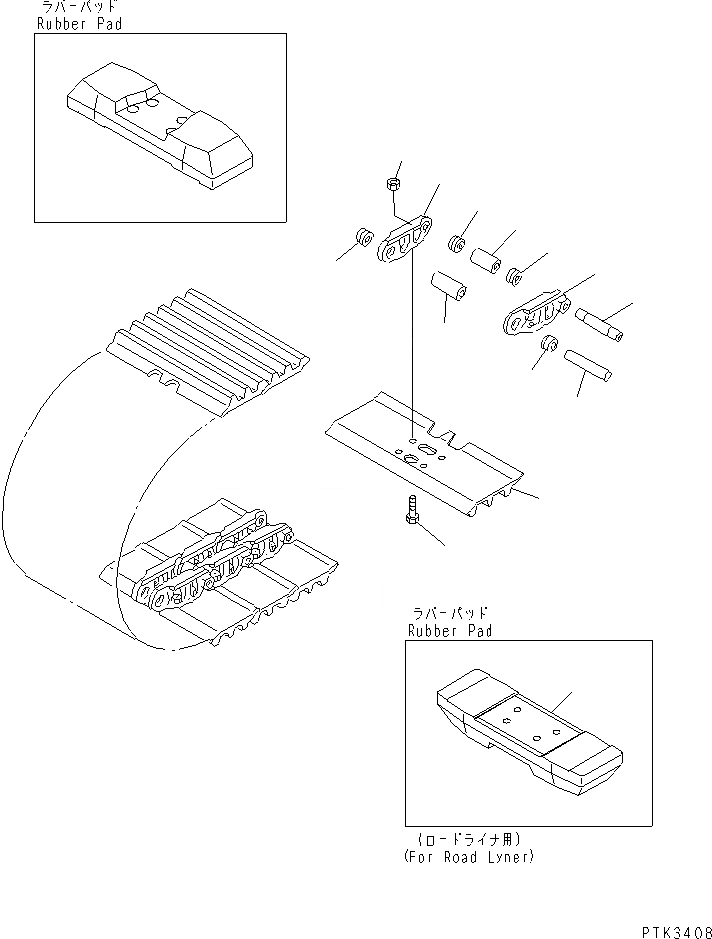 ラバーパッド
Rubber Pad

ラバーパッド
Rubber Pad

(ロードライナ用)
(For Road Lyner)

PTK3408