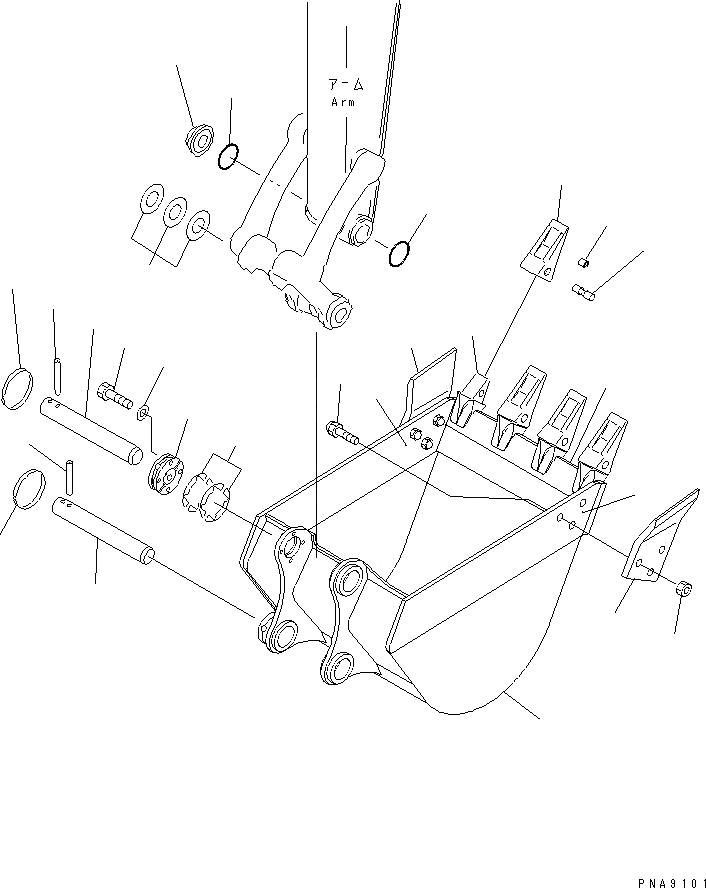 アーム
Arm

PNA9101