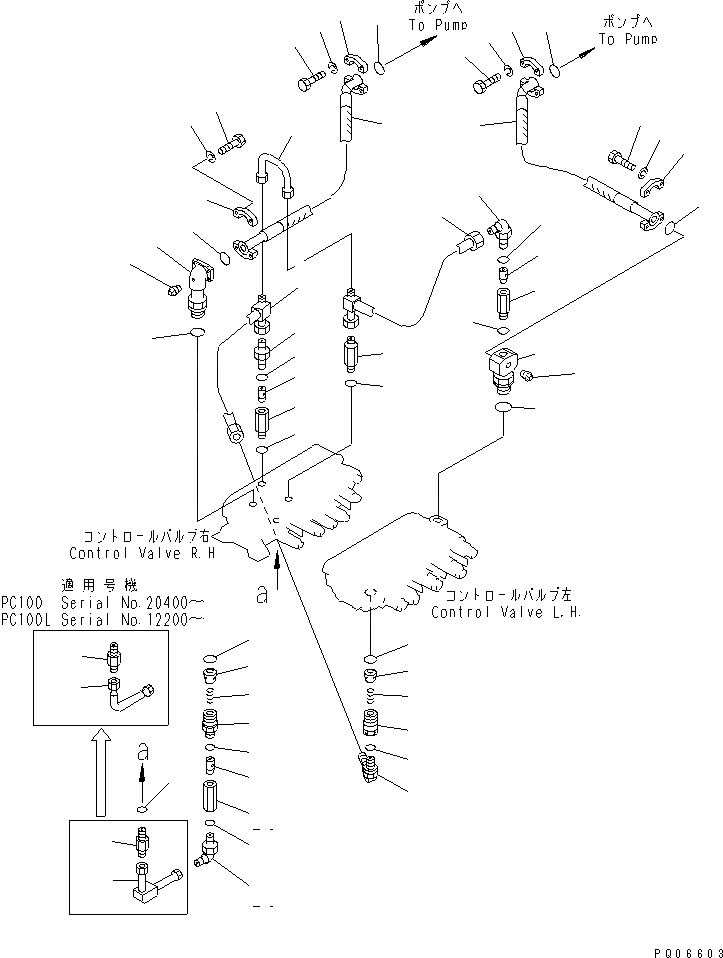 ポンプへ
To Pump

ポンプへ
To Pump

コントロールバルブ右
Control Valve R.H

a

適用号機
PC100 Serial No.20400~
PC100L Serial No.12200~

コントロールバルブ左
Control Valve L.H.

a

PQ06603