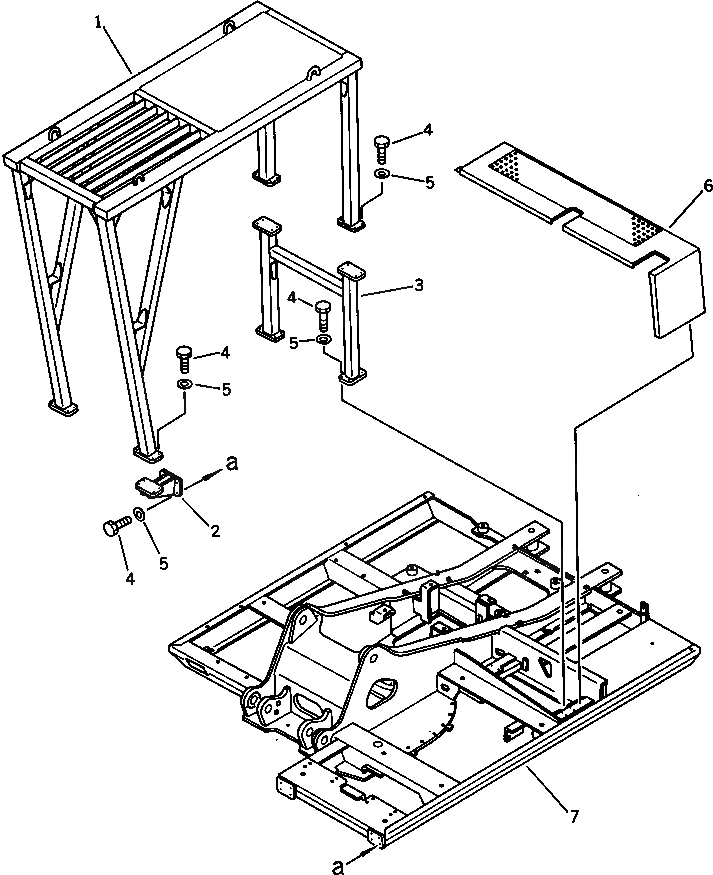 1
4
5
6
3
4
5
4
5
a
2
5
4
7
a