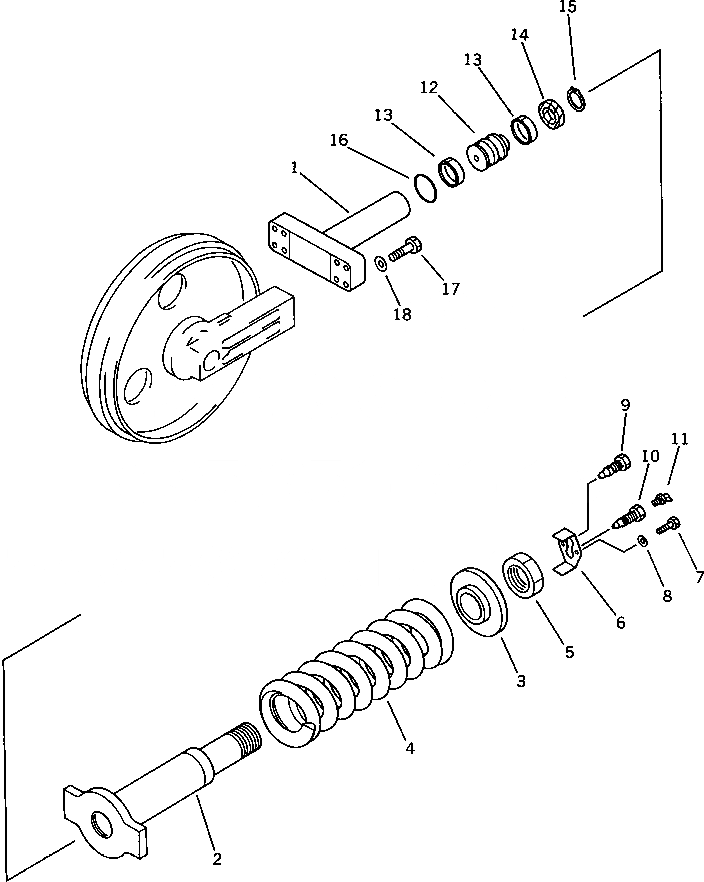 15
14
13
12
13
16
1
17
18
9
10
11
7
8
6
5
3
4
2